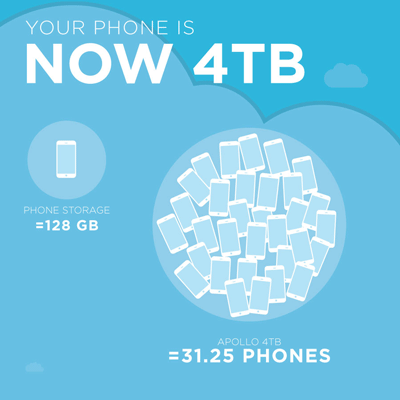 YOUR PHONE IS
NOW 4TB

PHONE STORAGE
=128 GB

APOLLO 4TB
=31.25 PHONES